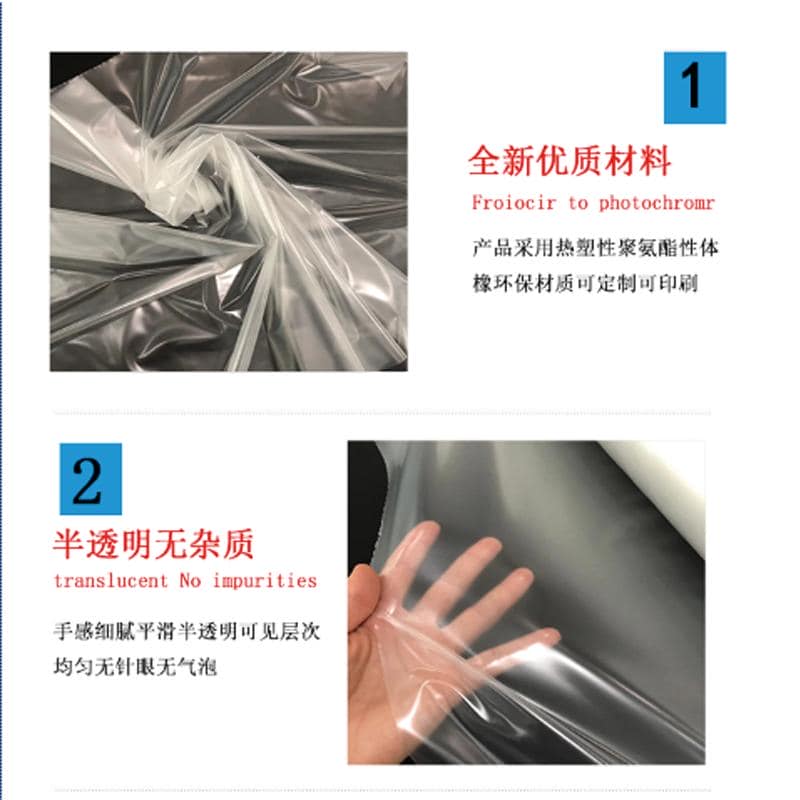 1

全新优质材料

Froiocir to photochromr

产品采用热塑性聚氨酯性体橡环保材质可定制可印刷

2

半透明无杂质

translucent No impurities

手感细腻平滑半透明可见层次均匀无针眼无气泡